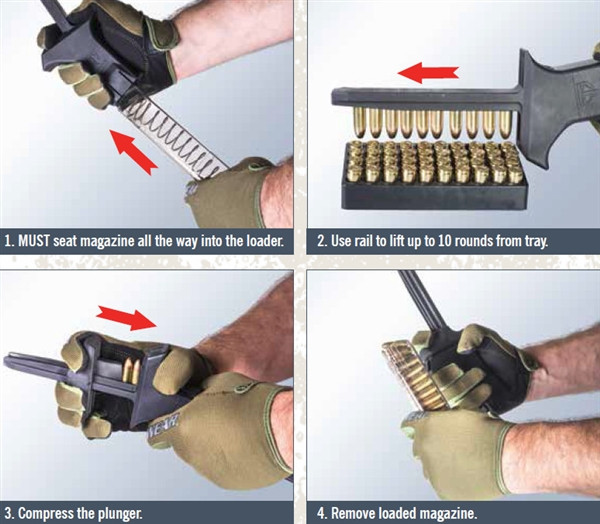 1. MUST seat magazine all the way into the loader.

2. Use rail to lift up to 10 rounds from tray.

3. Compress the plunger.

4. Remove loaded magazine.