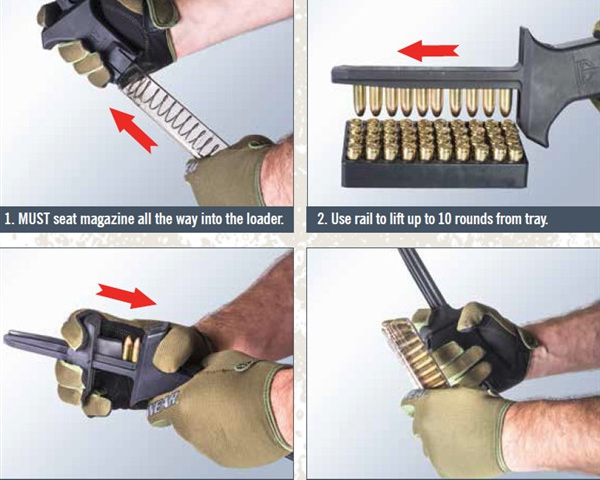 1. MUST seat magazine all the way into the loader.

2. Use rail to lift up to 10 rounds from tray.

WEAR